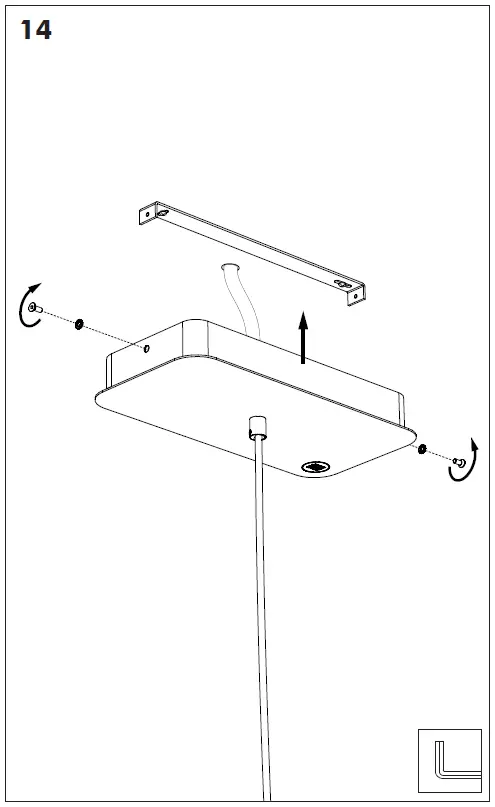 14