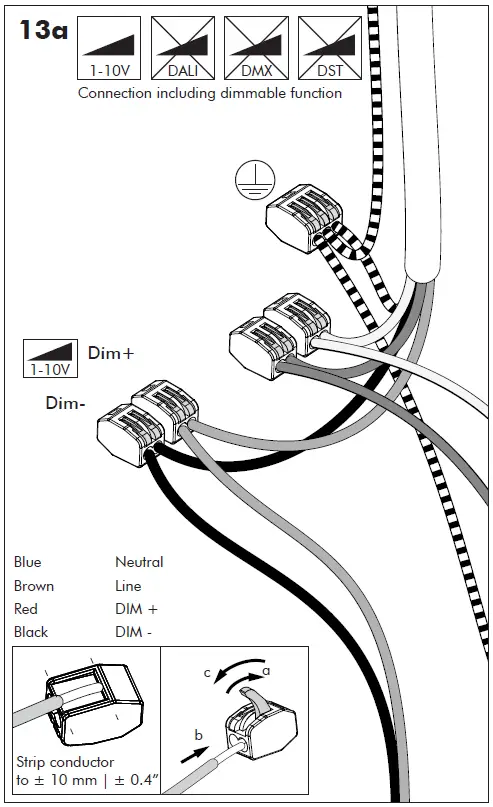 13a

1-10V DALI DMX DST

Connection including dimmable function

1-10V Dim+

Dim-

| Blue | Neutral |
|---|---|
| Brown | Line |
| Red | DIM + |
| Black | DIM - |

Strip conductor to ± 10 mm | ± 0.4"

c a

b