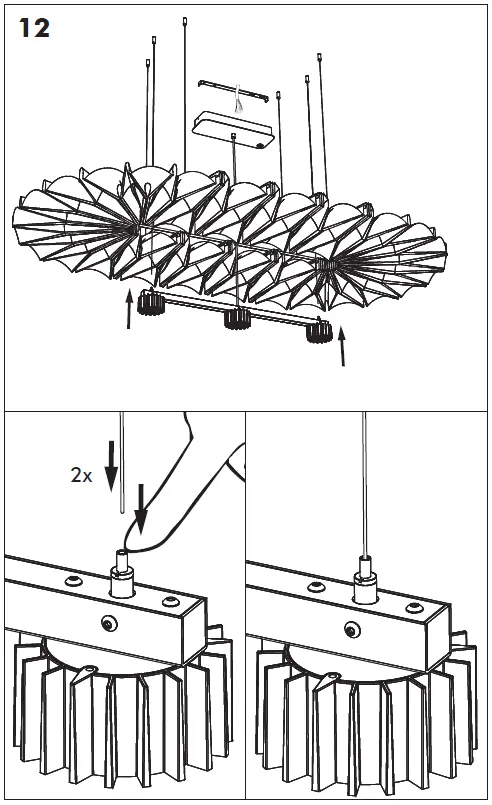 12

2x