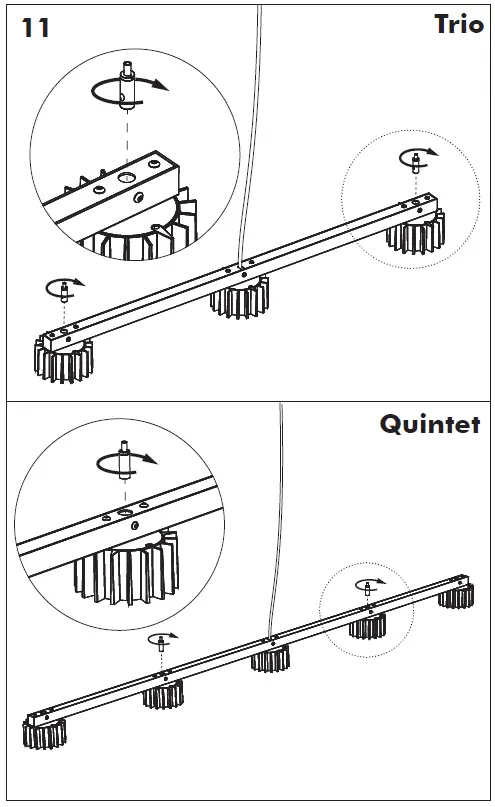 11

Trio

Quintet