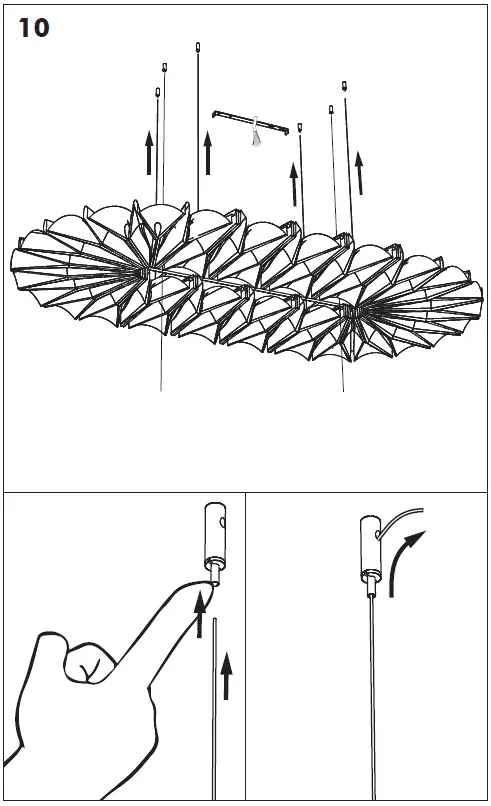 10