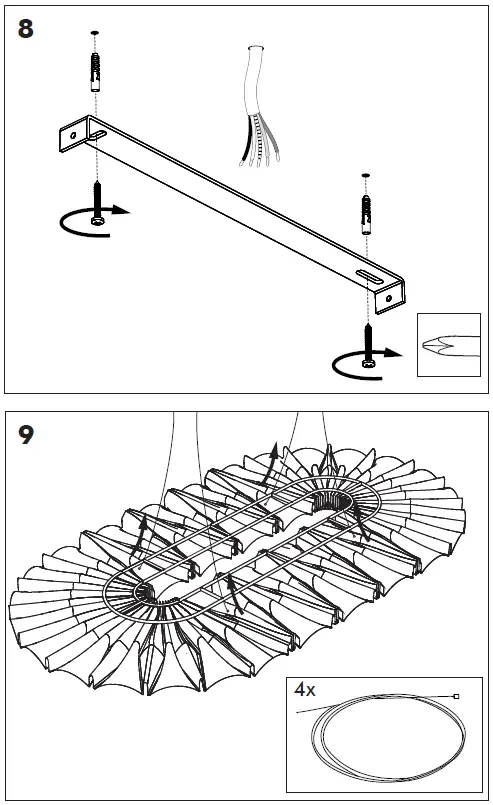 8

9

4x