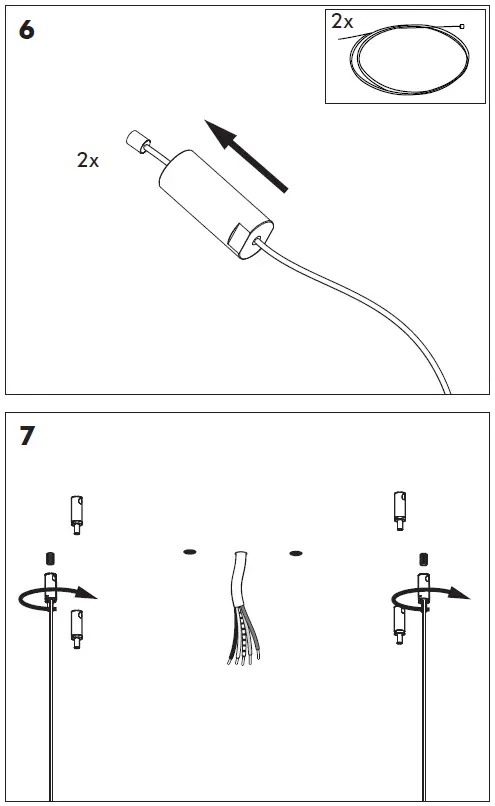 6

2x

2x

7