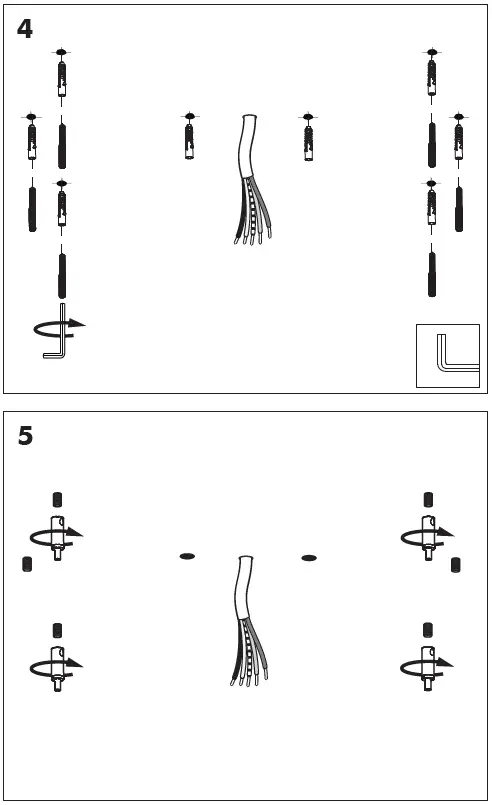 4

5