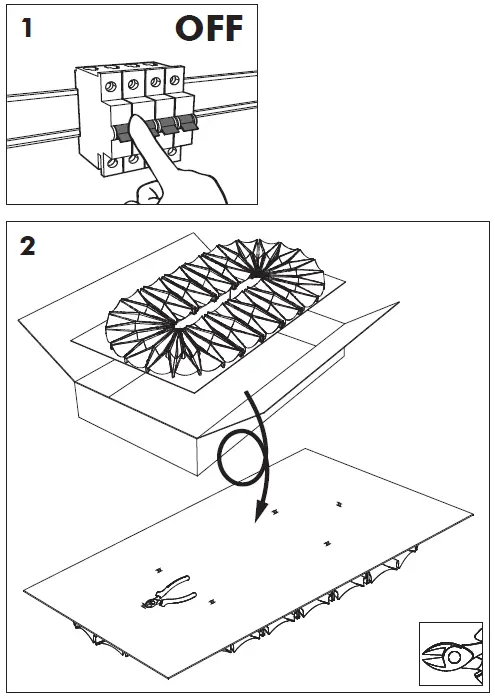 1 OFF

2