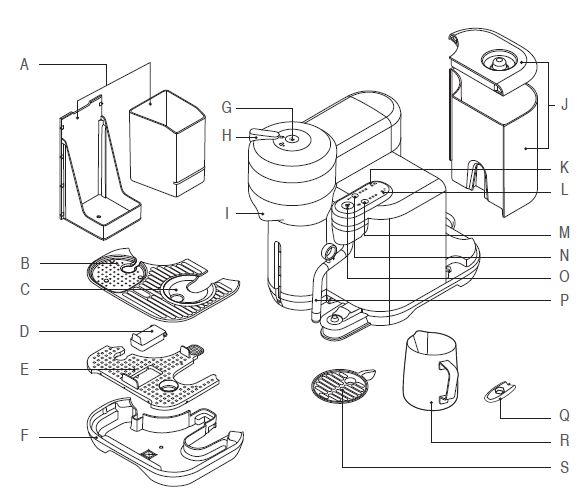 A
B
C
D
E
F
G
H
I
J
K
L
M
N
O
P
Q
R
S