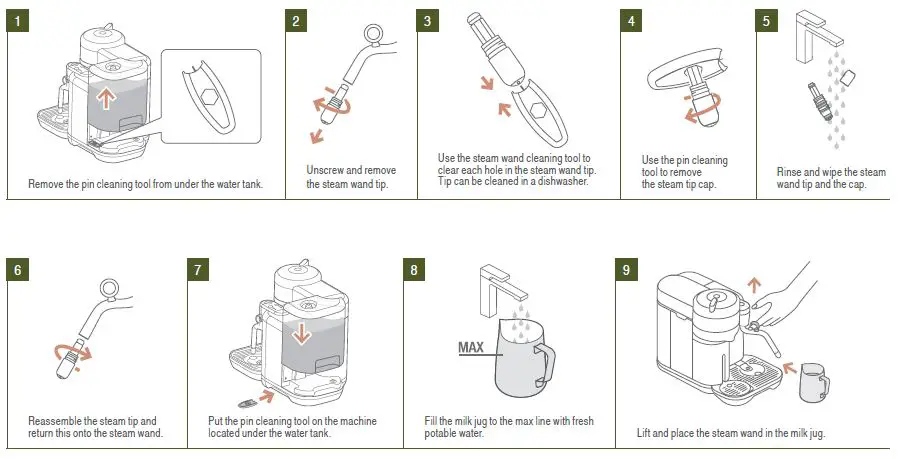 1

Remove the pin cleaning tool from under the water tank.

2

Unscrew and remove the steam wand tip.

3

Use the steam wand cleaning tool to clear each hole in the steam wand tip. Tip can be cleaned in a dishwasher.

4

Use the pin cleaning tool to remove the steam tip cap.

5

Rinse and wipe the steam wand tip and the cap.

6

Reassemble the steam tip and return this onto the steam wand.

7

Put the pin cleaning tool on the machine located under the water tank.

8

MAX

Fill the milk jug to the max line with fresh potable water.

9

Lift and place the steam wand in the milk jug.