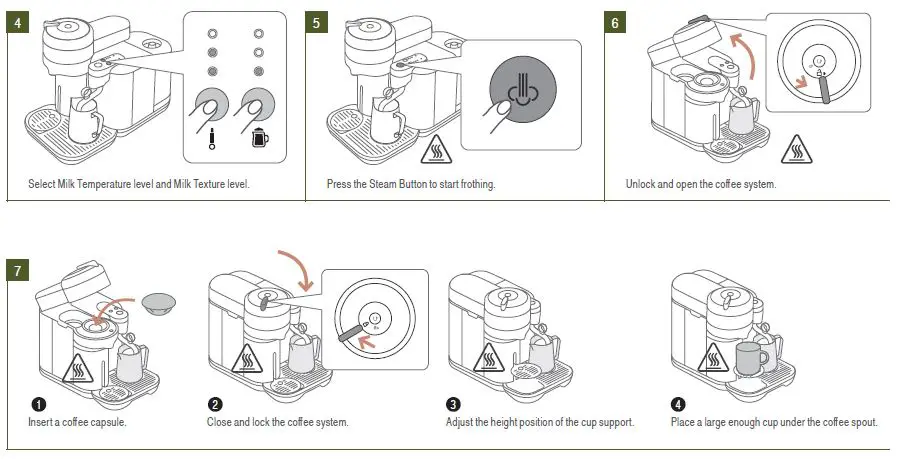 4

Select Milk Temperature level and Milk Texture level.

5

Press the Steam Button to start frothing.

6

Unlock and open the coffee system.

7

1
Insert a coffee capsule.

2
Close and lock the coffee system.

3
Adjust the height position of the cup support.

4
Place a large enough cup under the coffee spout.