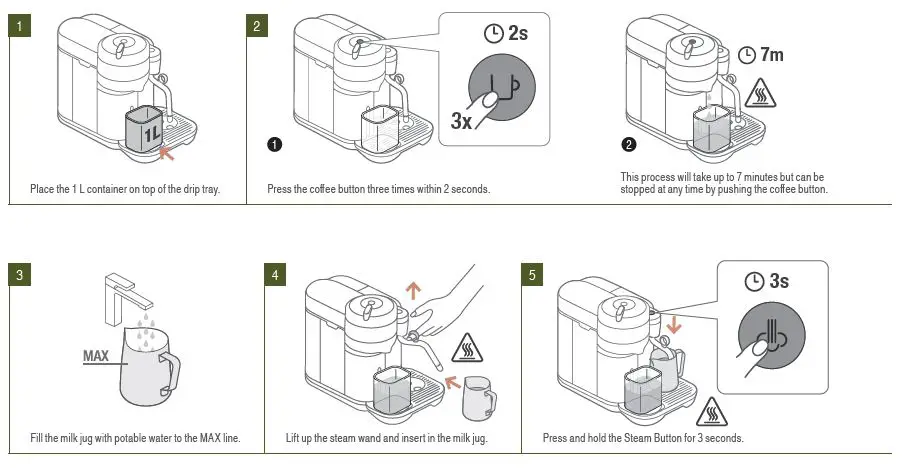 1

1L

Place the 1 L container on top of the drip tray.

2

2s

3x

1

Press the coffee button three times within 2 seconds.

7m

2

This process will take up to 7 minutes but can be stopped at any time by pushing the coffee button.

3

MAX

Fill the milk jug with potable water to the MAX line.

4

Lift up the steam wand and insert in the milk jug.

5

3s

Press and hold the Steam Button for 3 seconds.