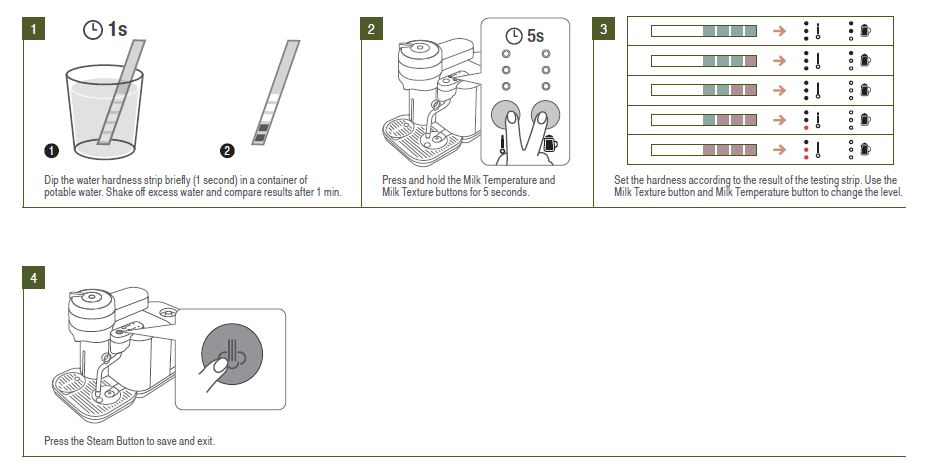 1

1s

1

2

Dip the water hardness strip briefly (1 second) in a container of potable water. Shake off excess water and compare results after 1 min.

2

5s

Press and hold the Milk Temperature and Milk Texture buttons for 5 seconds.

3

Set the hardness according to the result of the testing strip. Use the Milk Texture button and Milk Temperature button to change the level.

4

Press the Steam Button to save and exit.