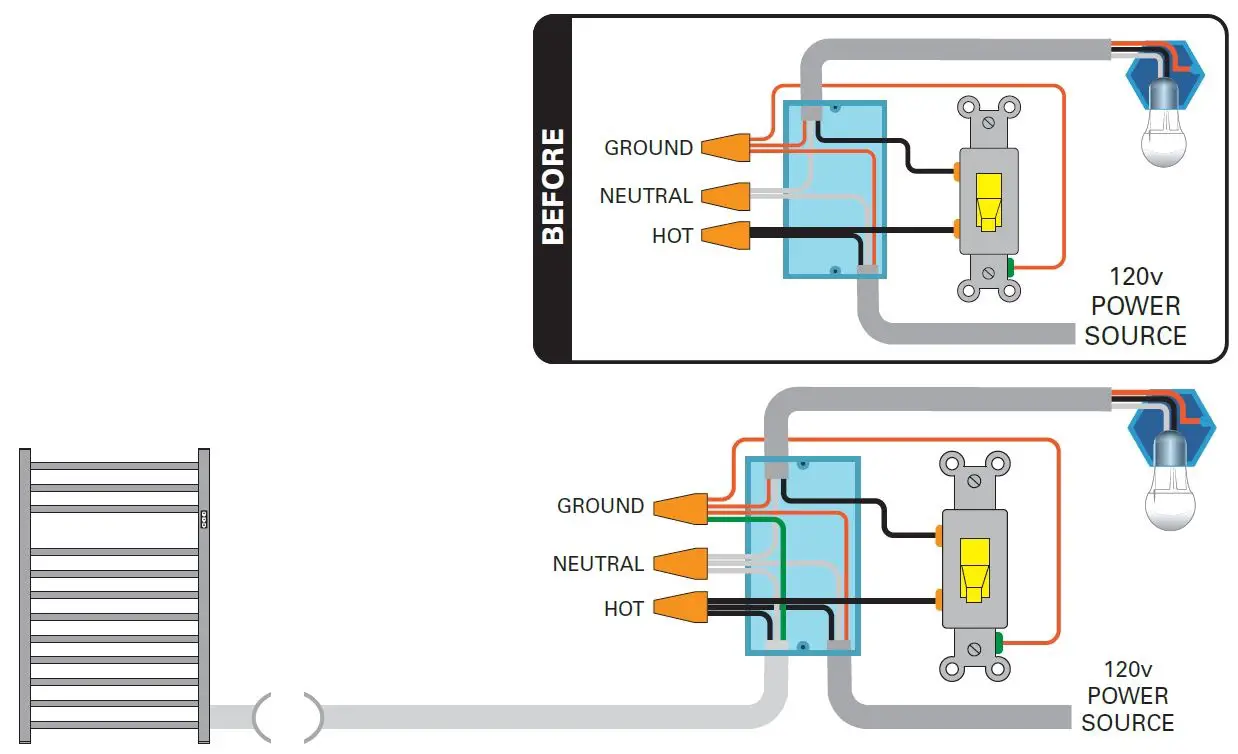 BEFORE

GROUND

NEUTRAL

HOT

120v POWER SOURCE

GROUND

NEUTRAL

HOT

120v POWER SOURCE