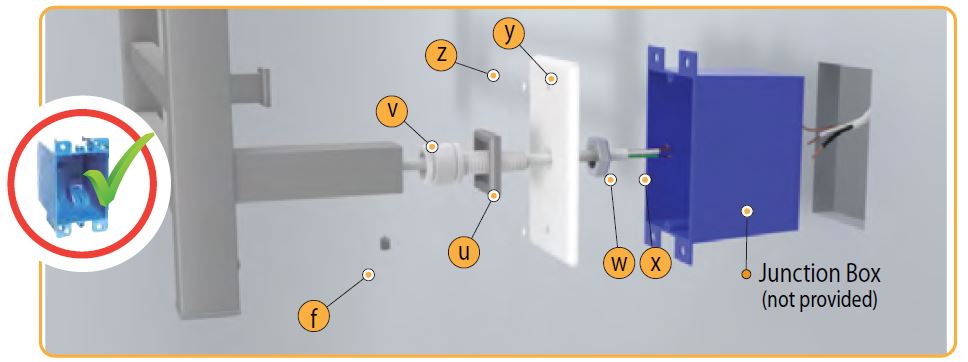 z
y
v
u
w
x
f
Junction Box
(not provided)