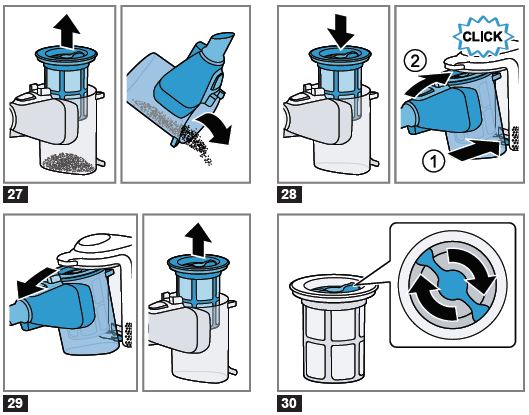 27

CLICK

2

1

28

29

30