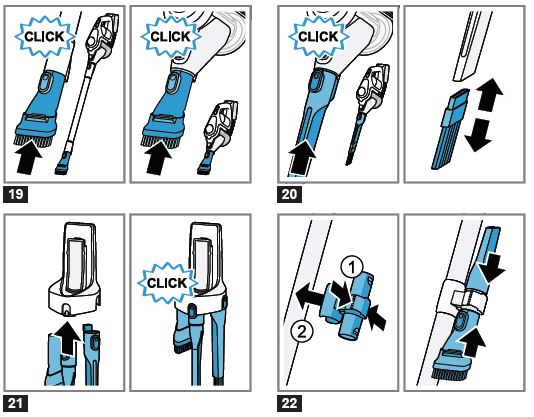 CLICK

CLICK

19

CLICK

20

CLICK

21

1

2

22