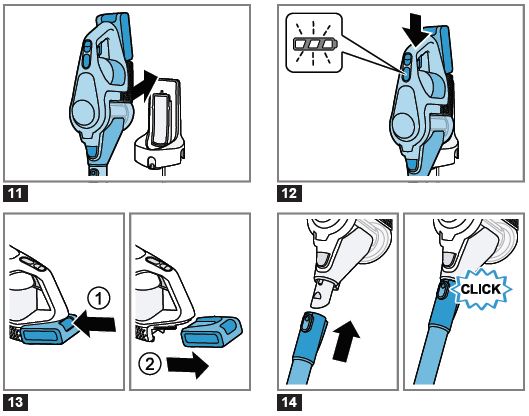 11

12

1

2

13

CLICK

14