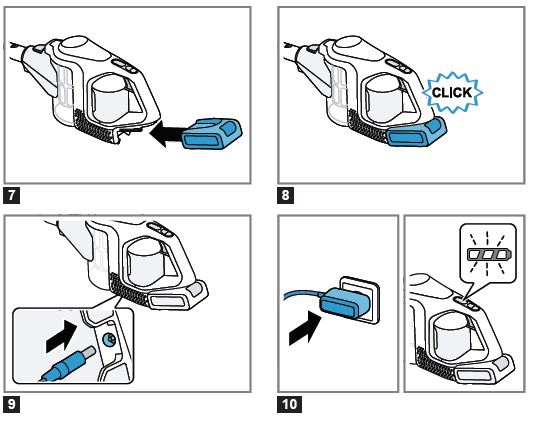 7

CLICK

8

9

10