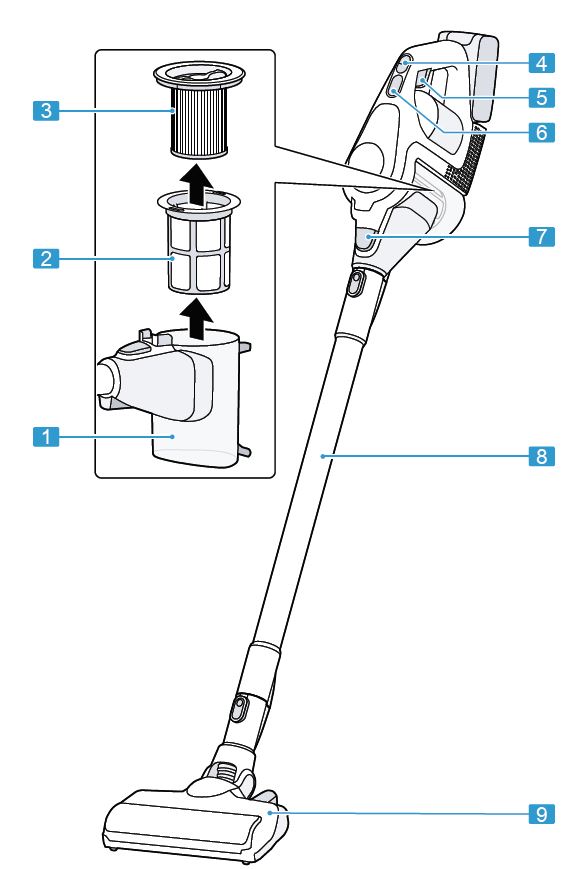 3
2
1
4
5
6
7
8
9