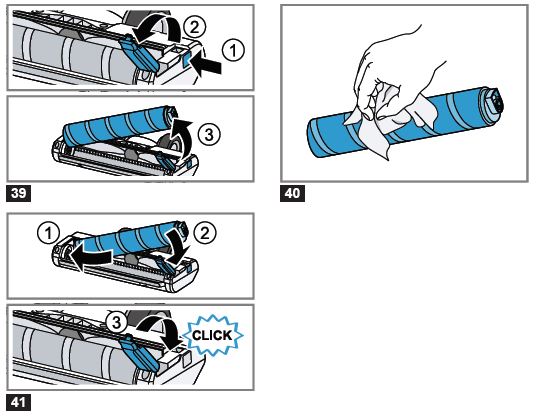 2
1
3
39
40
1
2
3
CLICK
41