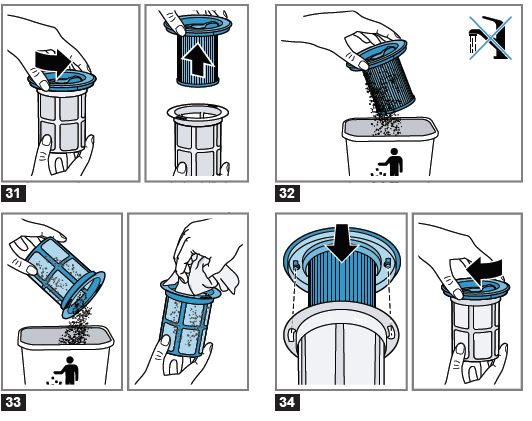 31

32

33

34