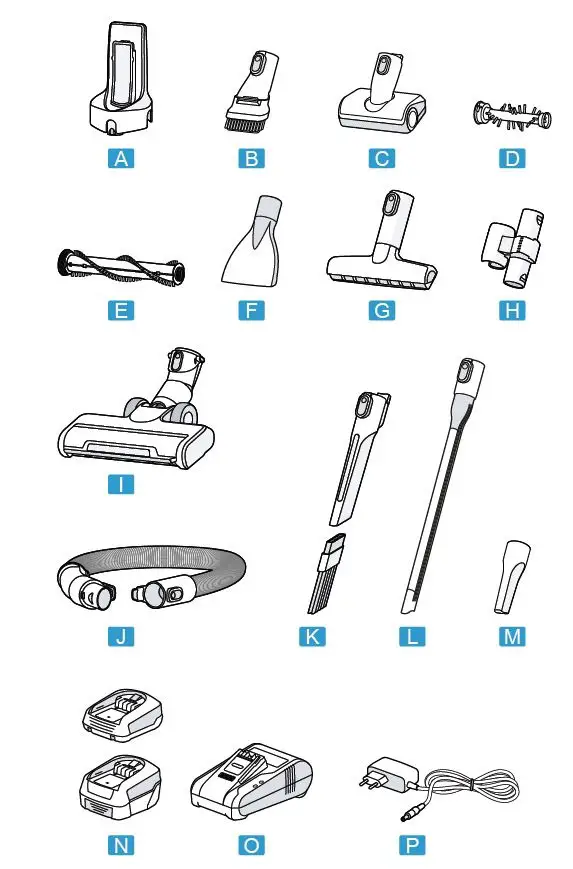 A B C D
E F G H
I
J K L M
N O P