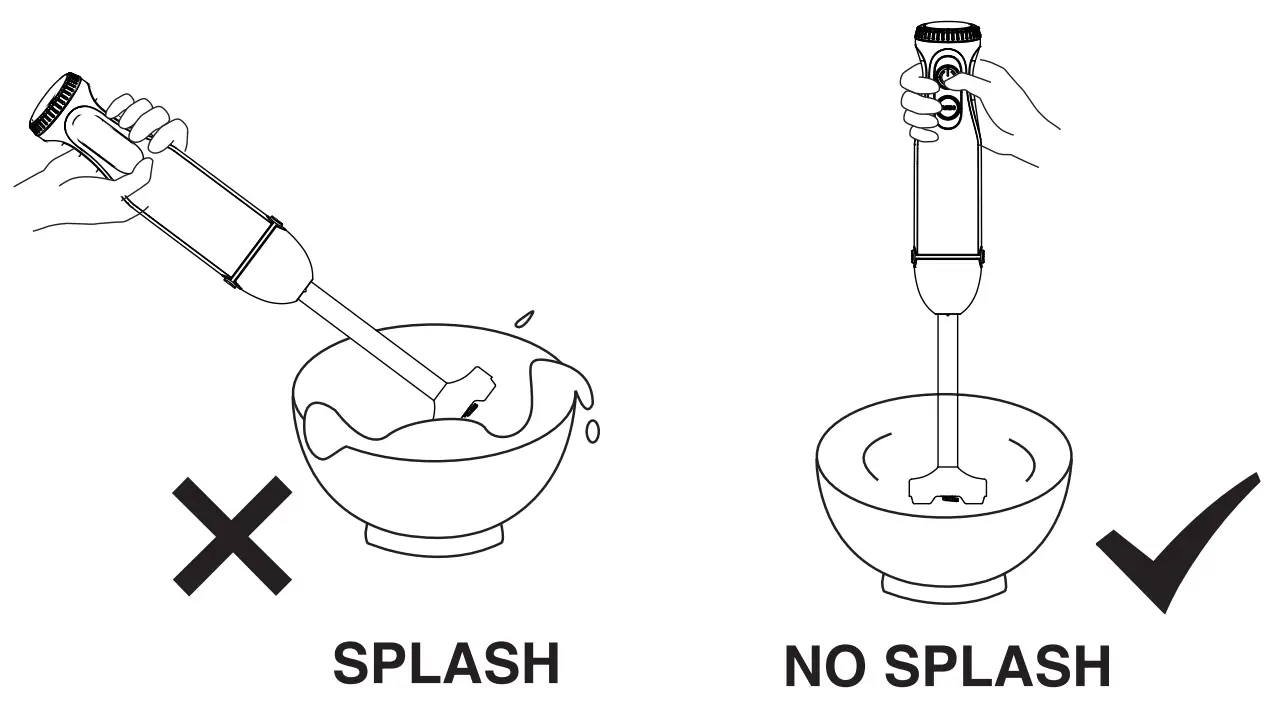 SPLASH

NO SPLASH