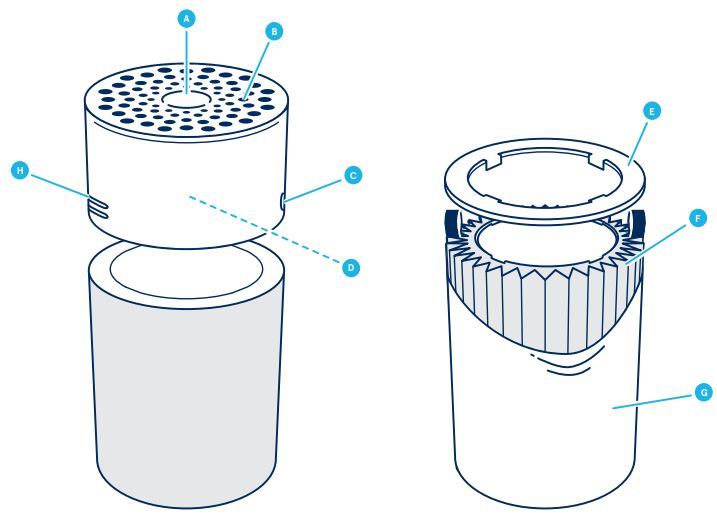 A
B
H
C
D
E
F
G