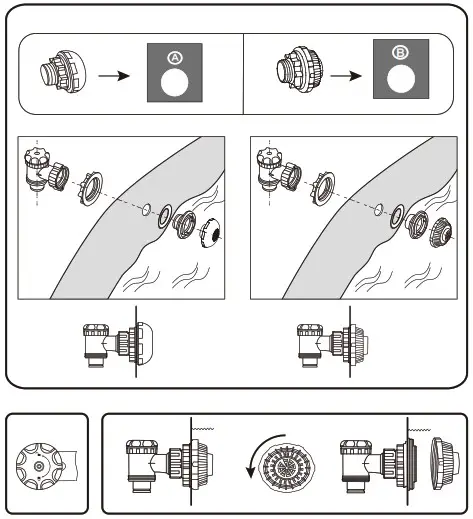 A

B