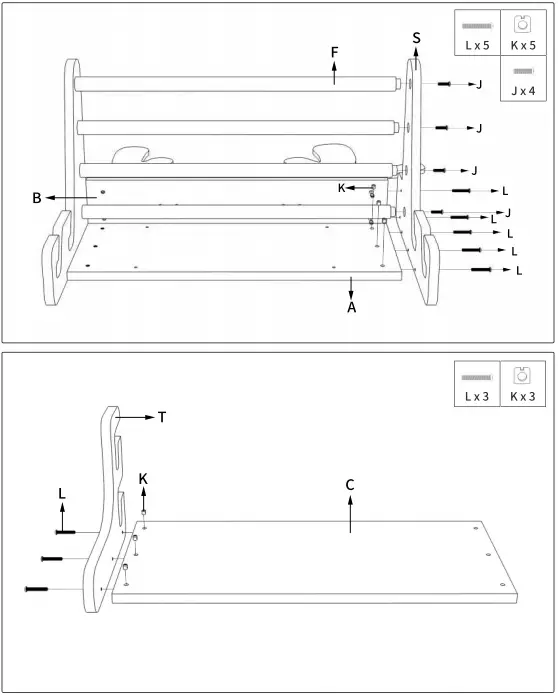 L x 5
K x 5
J x 4

F
S
J
J
J
K
L
B
J
L
L
L
L
A

L x 3
K x 3

T
K
L
C