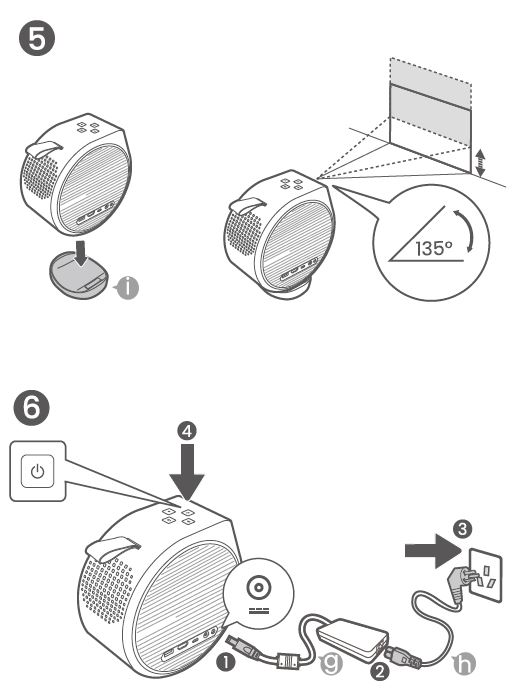 5

i

135°

6

4

3

1

g

2

h