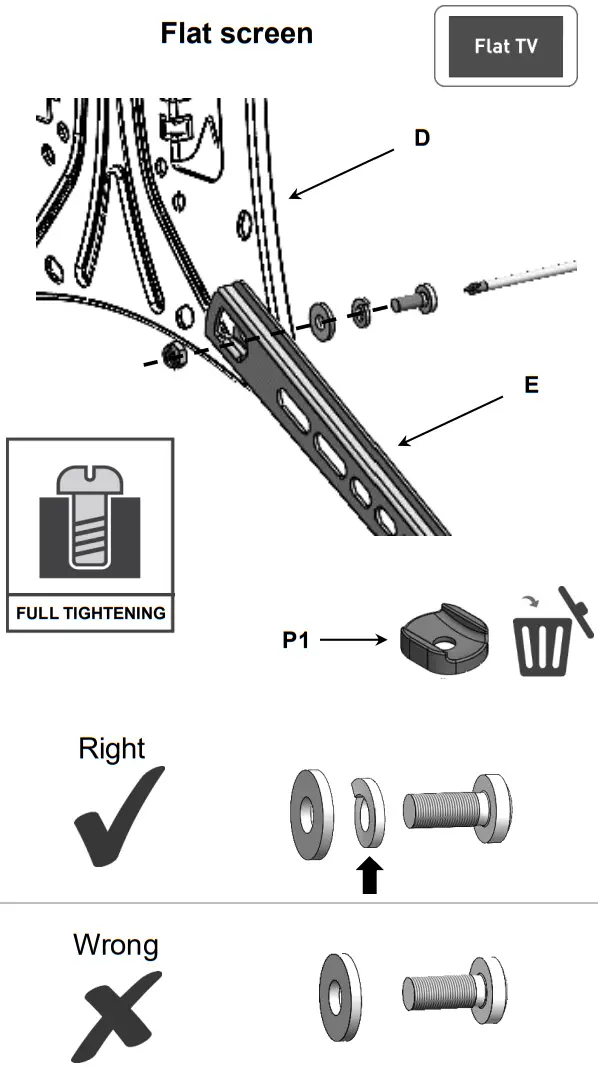 Flat screen

Flat TV

D

E

FULL TIGHTENING

P1

Right

Wrong