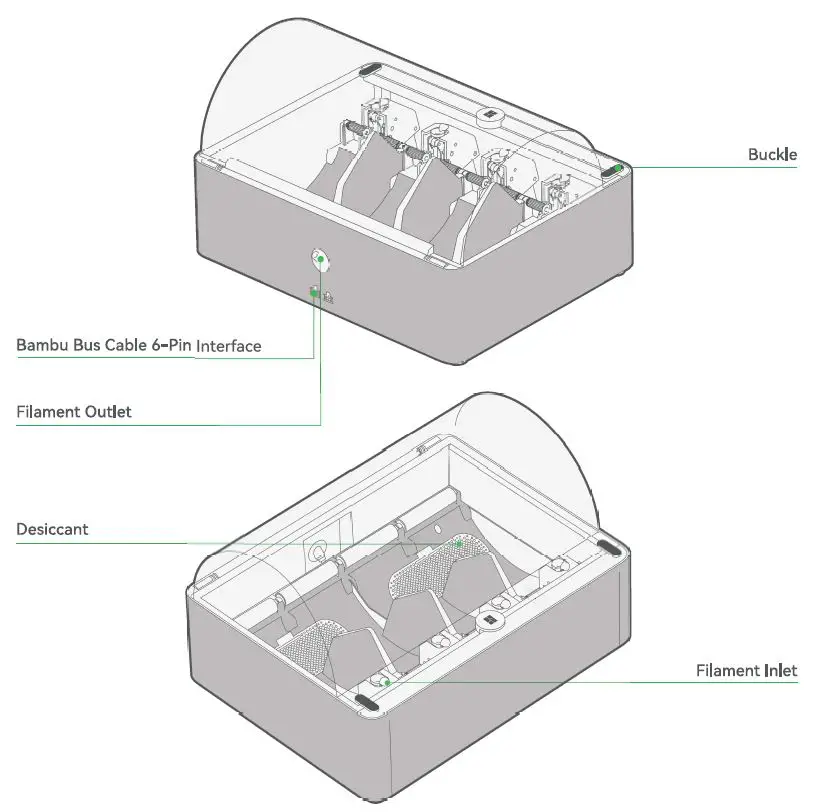 Buckle

Bambu Bus Cable 6-Pin Interface

Filament Outlet

Desiccant

Filament Inlet