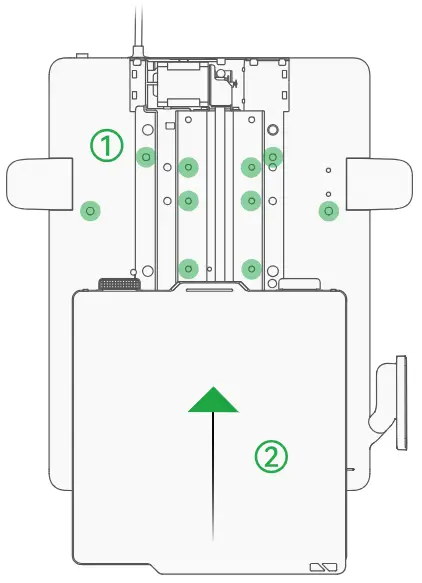 ①

②