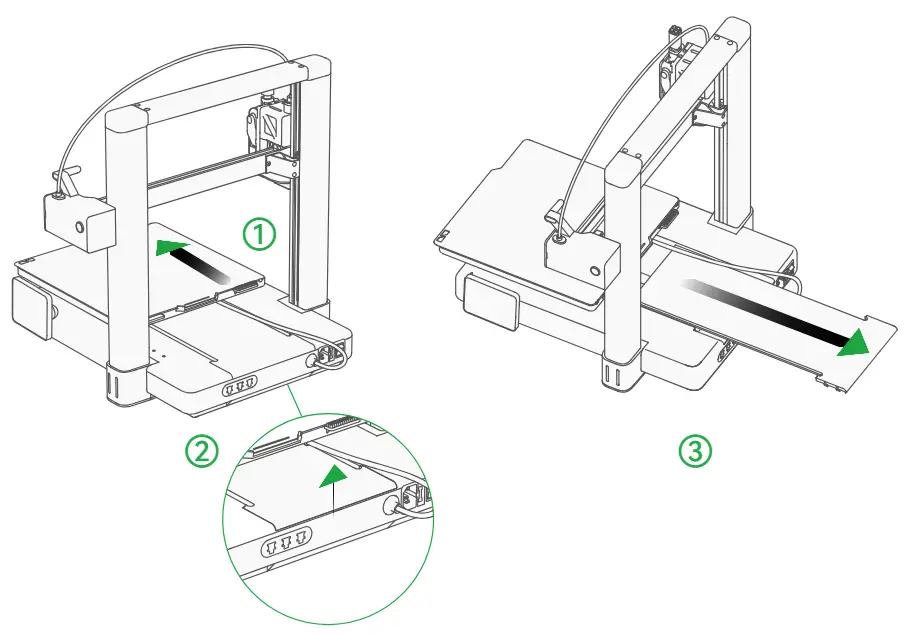 ①
②
③