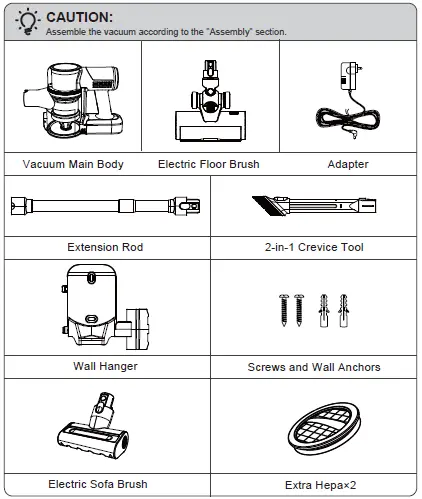 CAUTION:
Assemble the vacuum according to the "Assembly" section.

Vacuum Main Body

Electric Floor Brush

Adapter

Extension Rod

2-in-1 Crevice Tool

Wall Hanger

Screws and Wall Anchors

Electric Sofa Brush

Extra Hepa×2