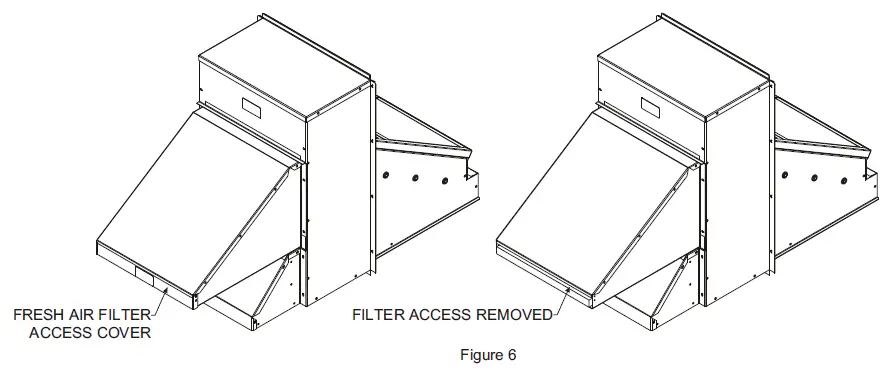 FRESH AIR FILTER ACCESS COVER

FILTER ACCESS REMOVED

Figure 6