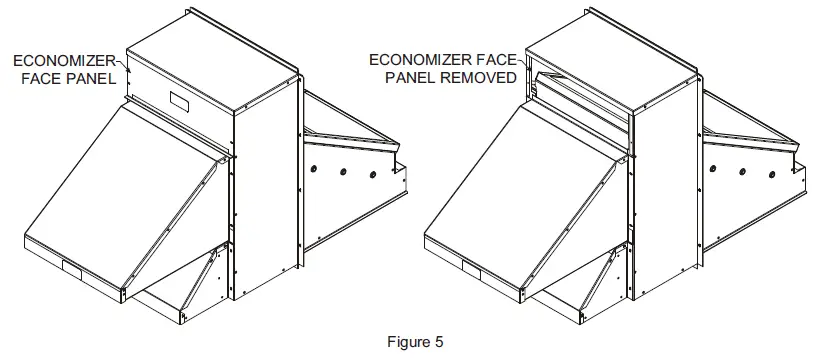 ECONOMIZER FACE PANEL

ECONOMIZER FACE PANEL REMOVED

Figure 5