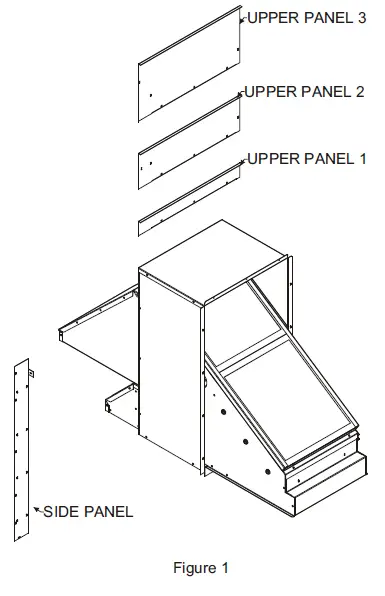 UPPER PANEL 3

UPPER PANEL 2

UPPER PANEL 1

SIDE PANEL

Figure 1