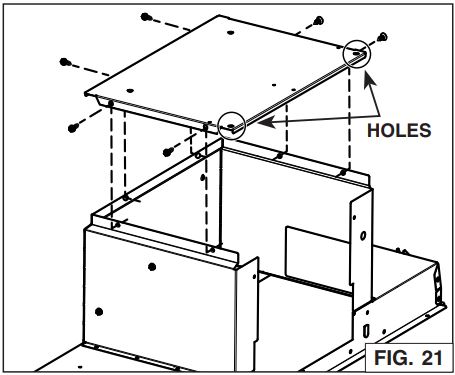 HOLES

FIG. 21