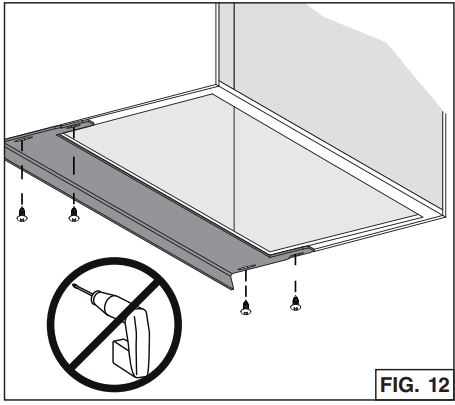 FIG. 12