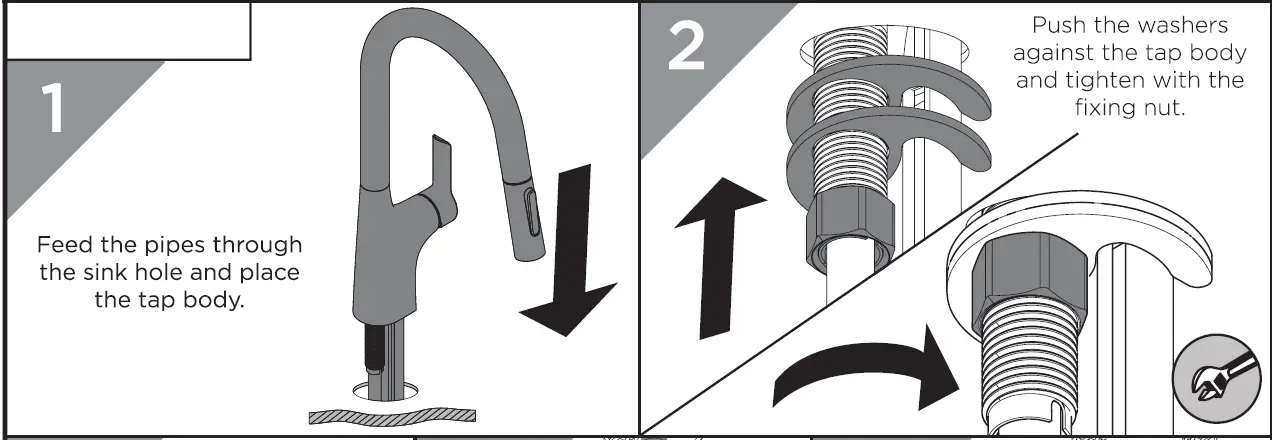 1

Feed the pipes through the sink hole and place the tap body.

2

Push the washers against the tap body and tighten with the fixing nut.