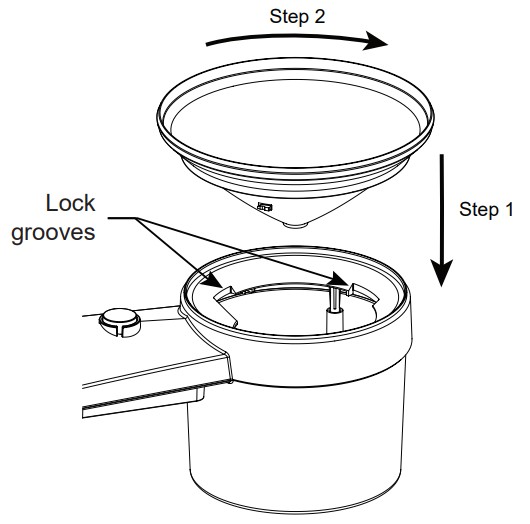 Step 2

Lock grooves

Step 1