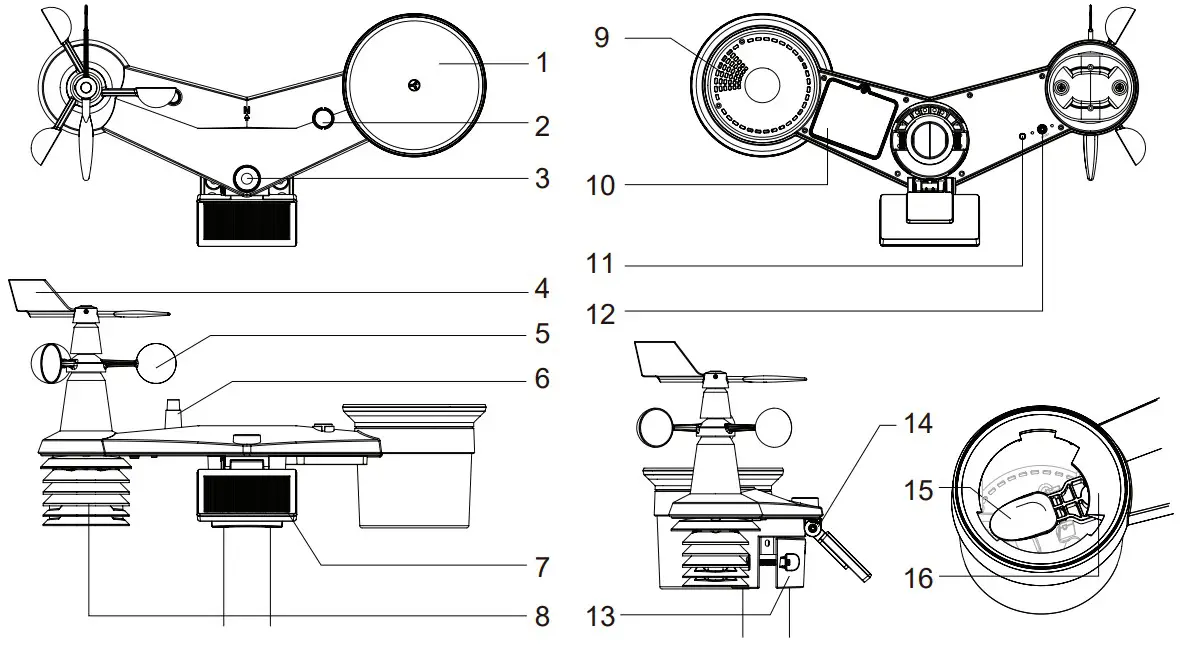 1
2
3
4
5
6
7
8
9
10
11
12
13
14
15
16