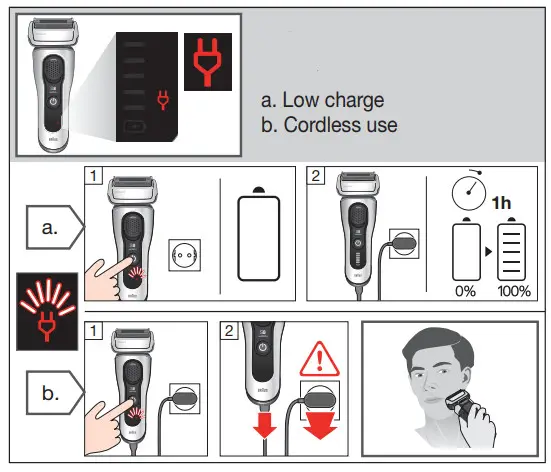 a. Low charge
b. Cordless use

a.

1

2

1h

0%

100%

b.

1

2