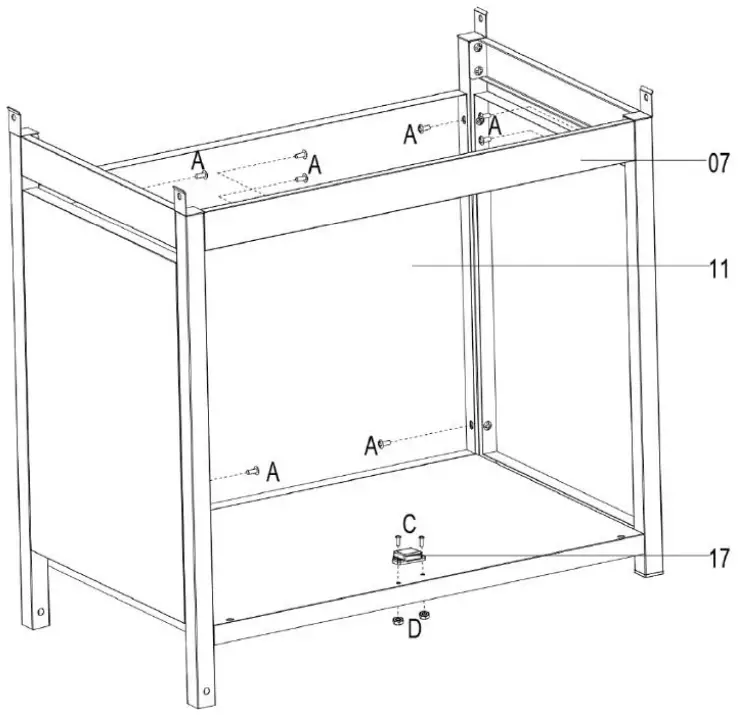 A
A
A
A
07
11
A
A
C
17
D