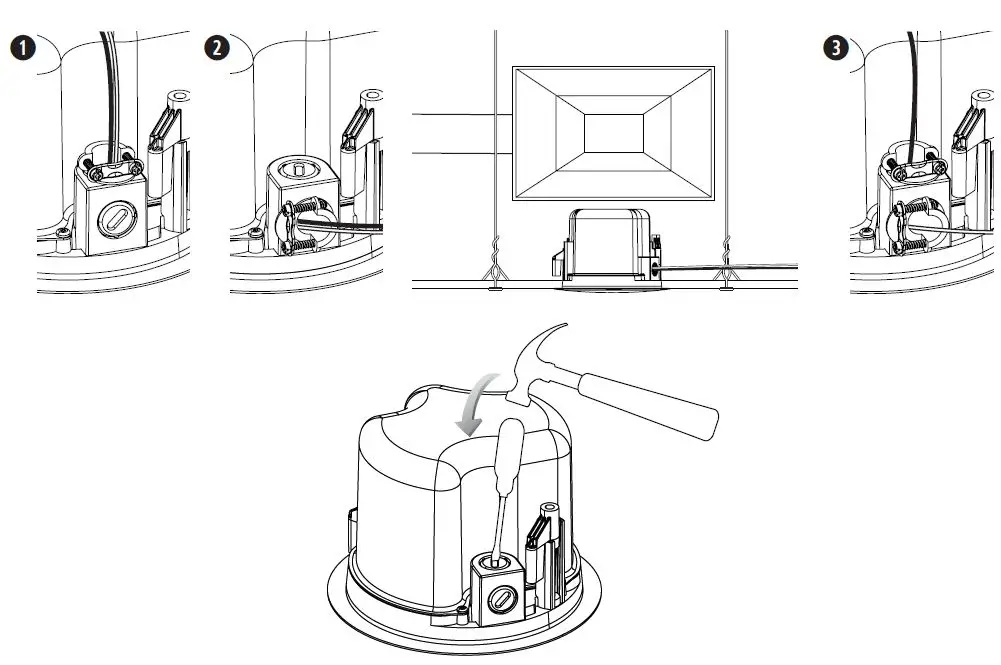 1

2

3