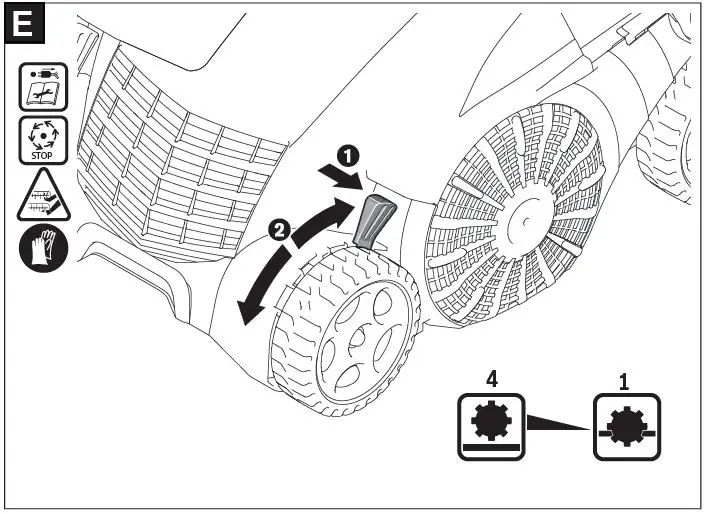 E

STOP

1

2

4

1