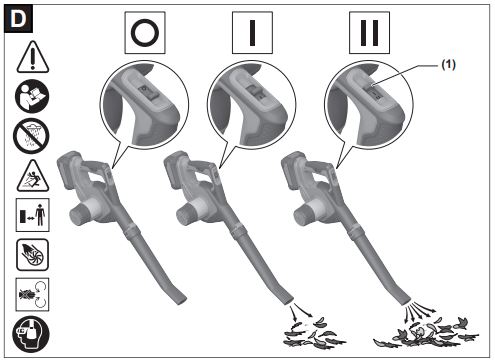 D

O

I

II

(1)