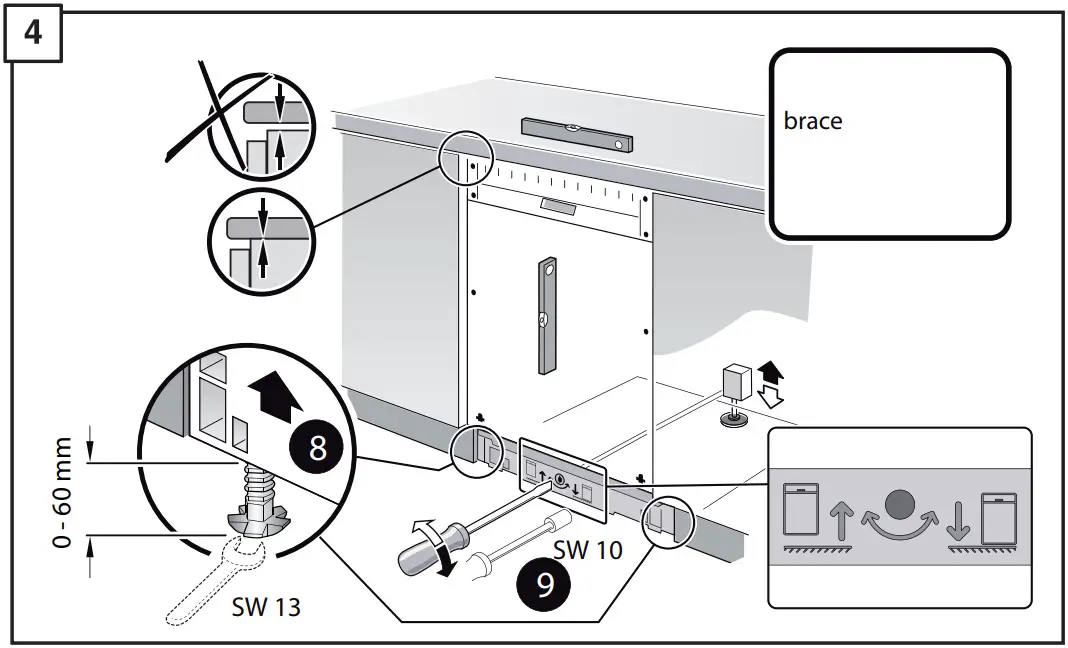 4

brace

8

0 - 60 mm

SW 13

SW 10

9