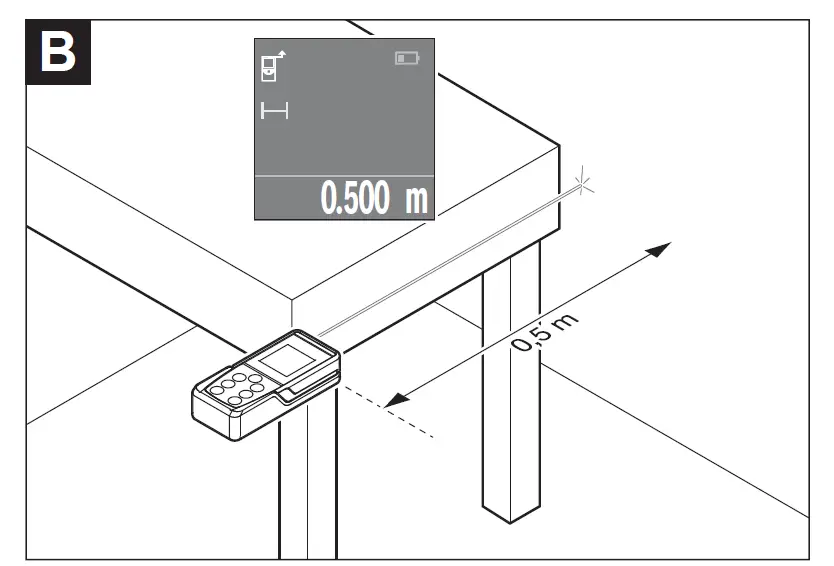 B

0.500 m

0,5 m