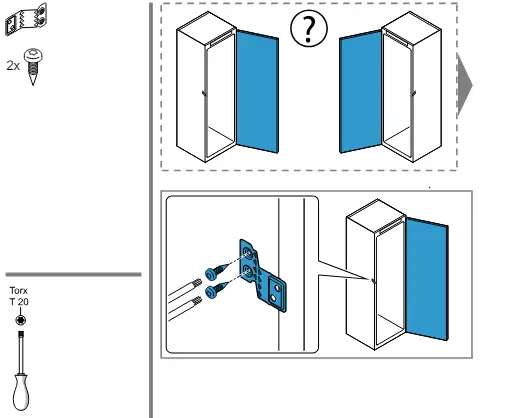 2x

?

Torx
T 20